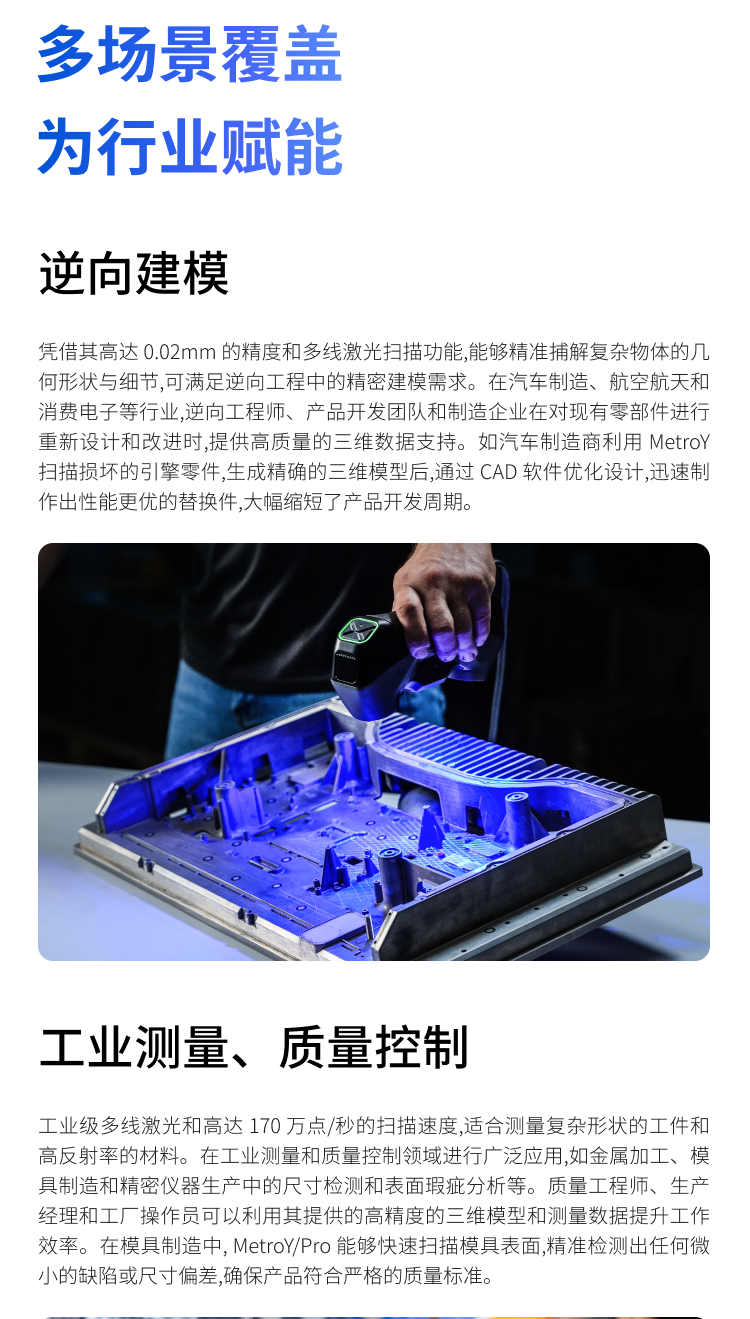 多场景覆盖
为行业赋能

逆向建模

凭借其高达 0.02mm 的精度和多线激光扫描功能,能够精准捕解复杂物体的几何形状与细节,可满足逆向工程中的精密建模需求。在汽车制造、航空航天和消费电子等行业,逆向工程师、产品开发团队和制造企业在对现有零部件进行重新设计和改进时,提供高质量的三维数据支持。如汽车制造商利用 MetroY 扫描损坏的引擎零件,生成精确的三维模型后,通过 CAD 软件优化设计,迅速制作出性能更优的替换件,大幅缩短了产品开发周期。

工业测量、质量控制

工业级多线激光和高达 170 万点/秒的扫描速度,适合测量复杂形状的工件和高反射率的材料。在工业测量和质量控制领域进行广泛应用,如金属加工、模具制造和精密仪器生产中的尺寸检测和表面瑕疵分析等。质量工程师、生产经理和工厂操作员可以利用其提供的高精度的三维模型和测量数据提升工作效率。在模具制造中, MetroY/Pro 能够快速扫描模具表面,精准检测出任何微小的缺陷或尺寸偏差,确保产品符合严格的质量标准。